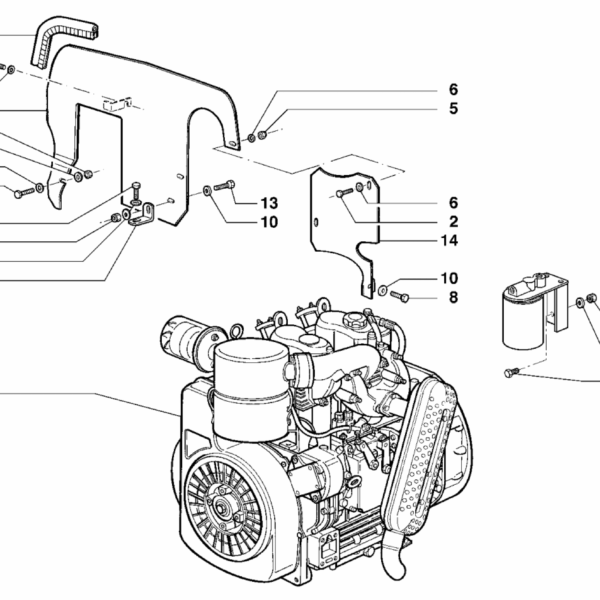 6
5
13
10
6
2
14
10
8