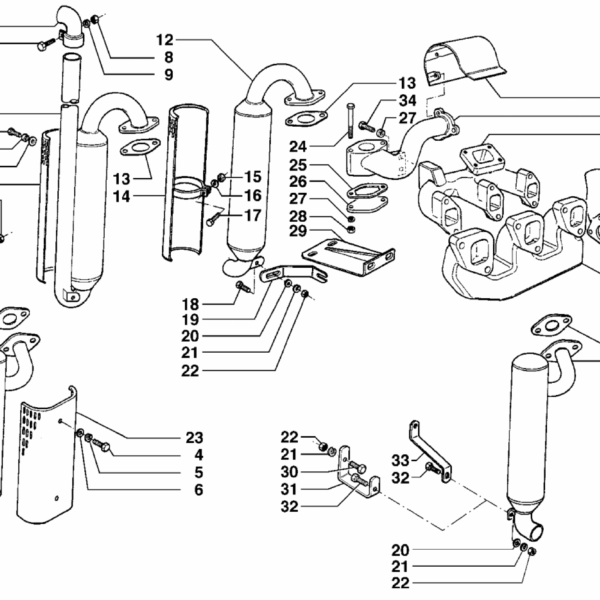 12
8
9
13
34
27
24
25
26
27
28
29
13
14
15
16
17
18
19
20
21
22
23
4
5
6
22
21
30
31
32
33
32
20
21
22