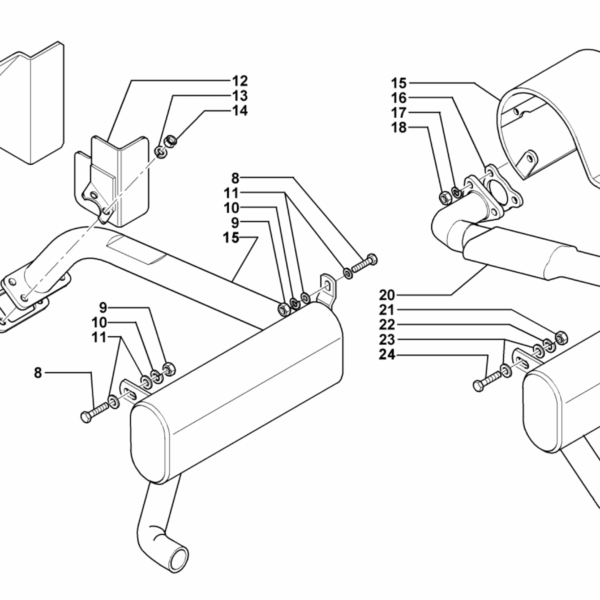 12
13
14
8
11
10
9
15
9
10
11
8
15
16
17
18
20
21
22
23
24