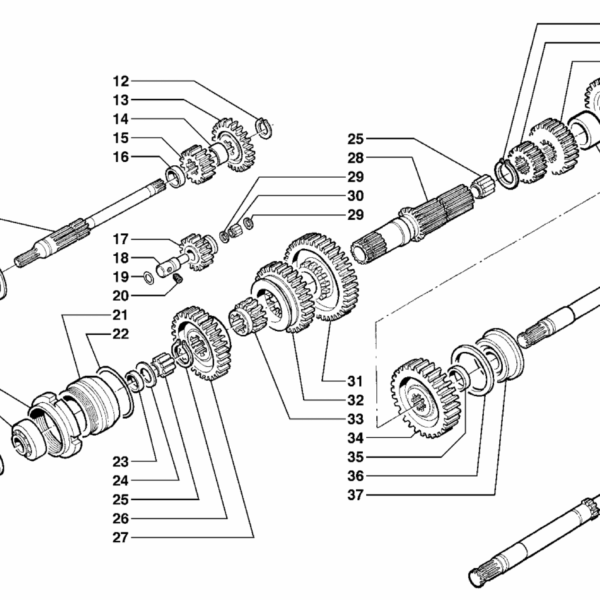 12
13
14
15
16
17
18
19
20
21
22
23
24
25
26
27
25
28
29
30
29
31
32
33
34
35
36
37