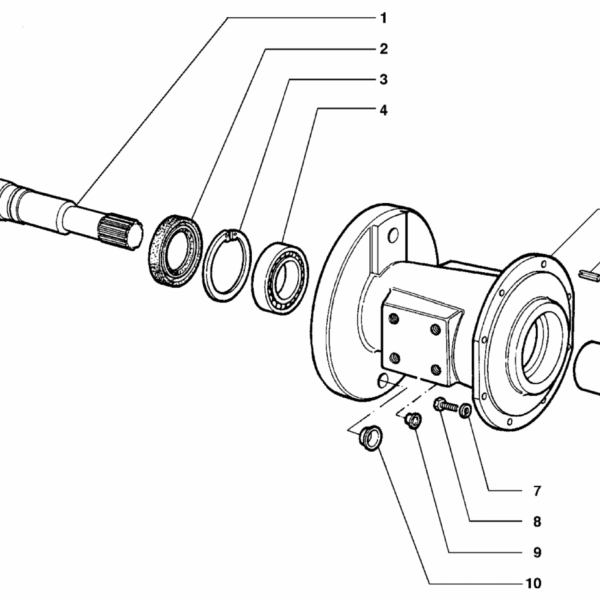 1
2
3
4
7
8
9
10