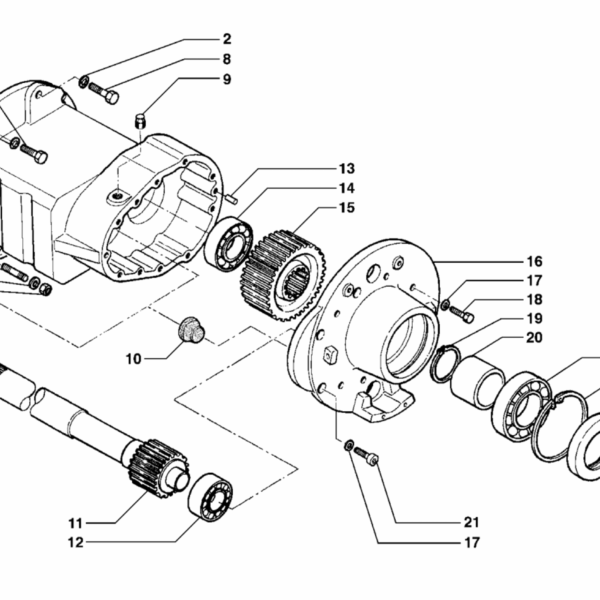 2
8
9
13
14
15
16
17
18
19
20
10
11
12
21
17