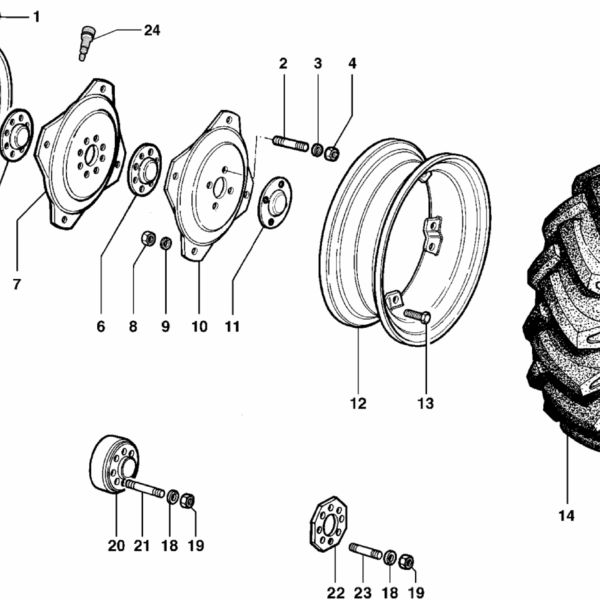 1
24
2
3
4
7
6
8
9
10
11
12
13
14
20
21
18
19
22
23
18
19