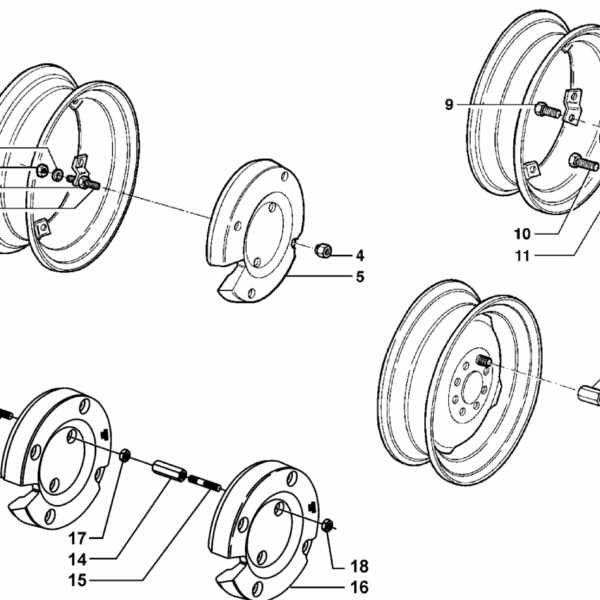 9
10
11
4
5
17
14
15
18
16