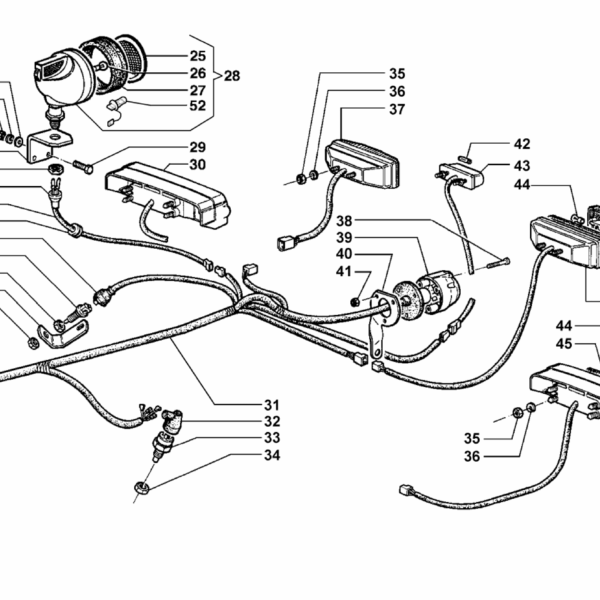 25
26
27
52
28
29
30
35
36
37
42
43
44
38
39
40
41
44
45
31
32
33
34
35
36