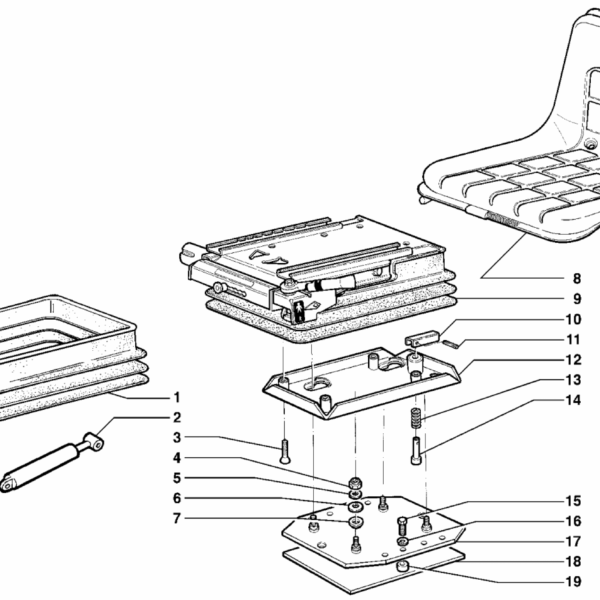 8
9
10
11
12
13
14
1
2
3
4
5
6
7
15
16
17
18
19