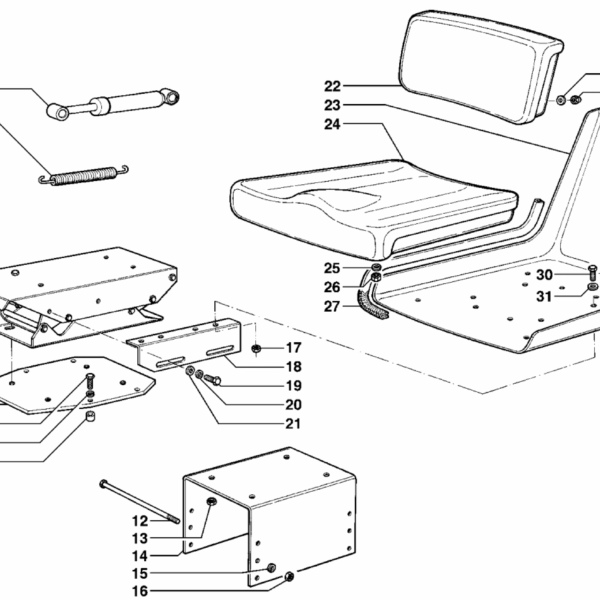 22
23
24
25
26
27
30
31
17
18
19
20
21
12
13
14
15
16