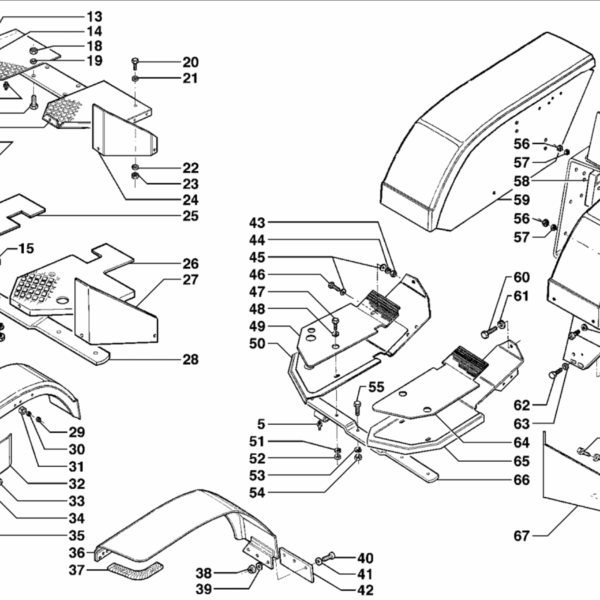 13
14
18
19
20
21
22
23
24
25
15
26
27
28
29
30
31
32
33
34
35
36
37
38
39
40
41
42
43
44
45
46
47
48
49
50
55
5
51
52
53
54
56
57
58
59
56
57
60
61
62
63
64
65
66
67