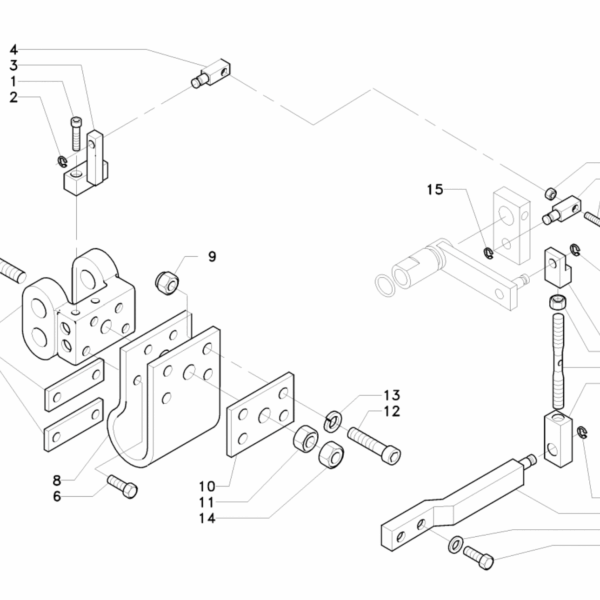 4
3
1
2
15
9
13
12
8
6
10
11
14