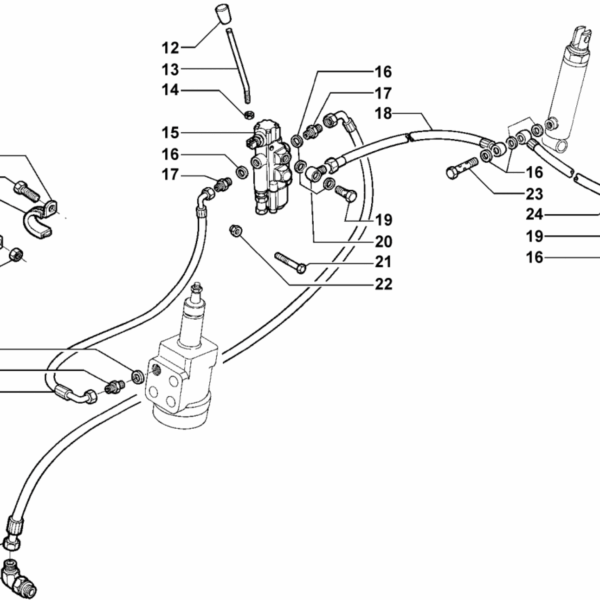 12
13
14
15
16
17
16
17
18
16
23
24
19
16
19
20
21
22