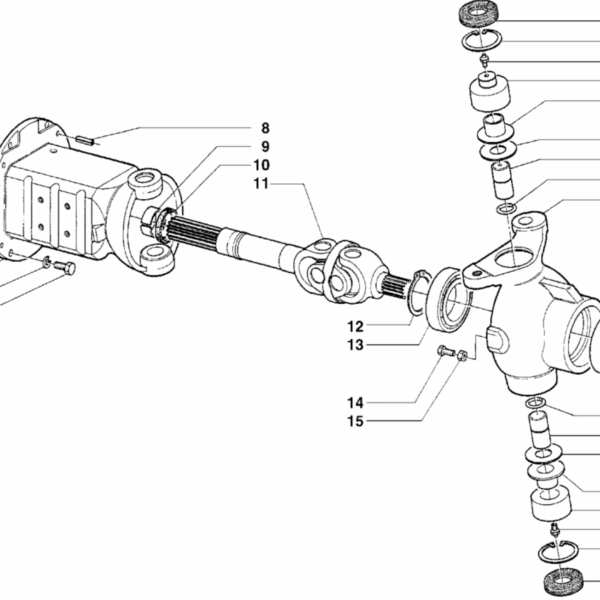 8
9
10
11
12
13
14
15