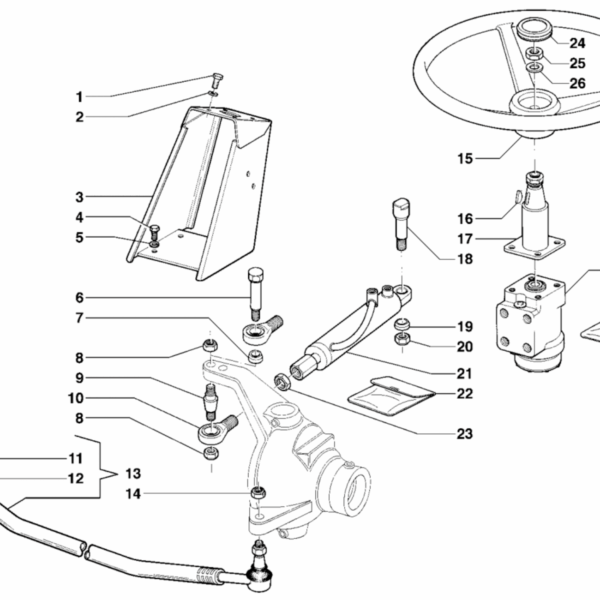 1
2
3
4
5
6
7
8
9
10
8
11
12
13
14
24
25
26
15
16
17
18
19
20
21
22
23