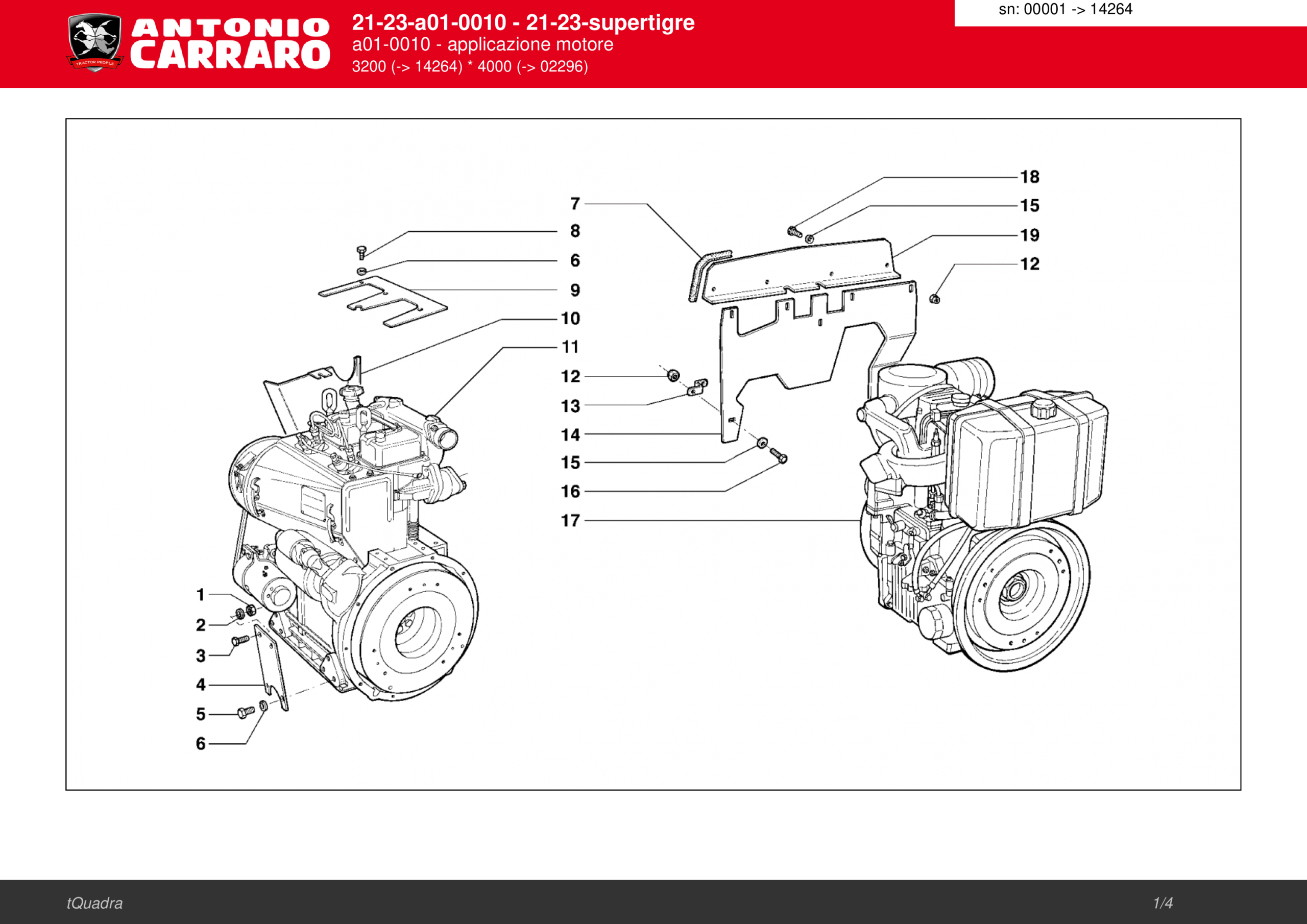 TRACTOR PEOPLE

ANTONIO CARRARO

21-23-a01-0010 - 21-23-supertigre
a01-0010 - applicazione motore
3200 (-> 14264) * 4000 (-> 02296)

sn: 00001 -> 14264

7
8
6
9
10
11
12
13
14
15
16
17
18
15
19
12
1
2
3
4
5
6

tQuadra

1/4